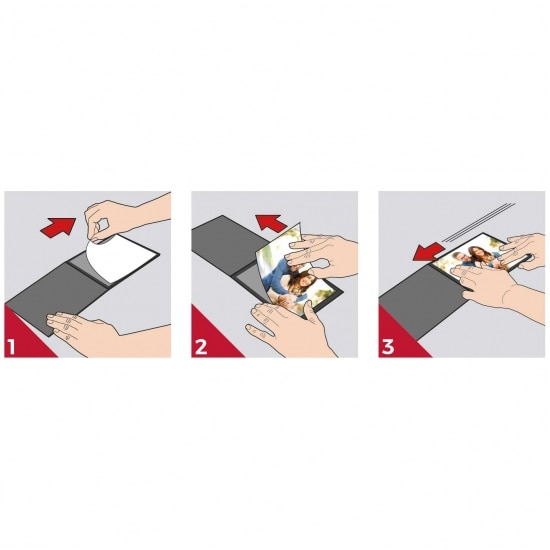 1

2

3